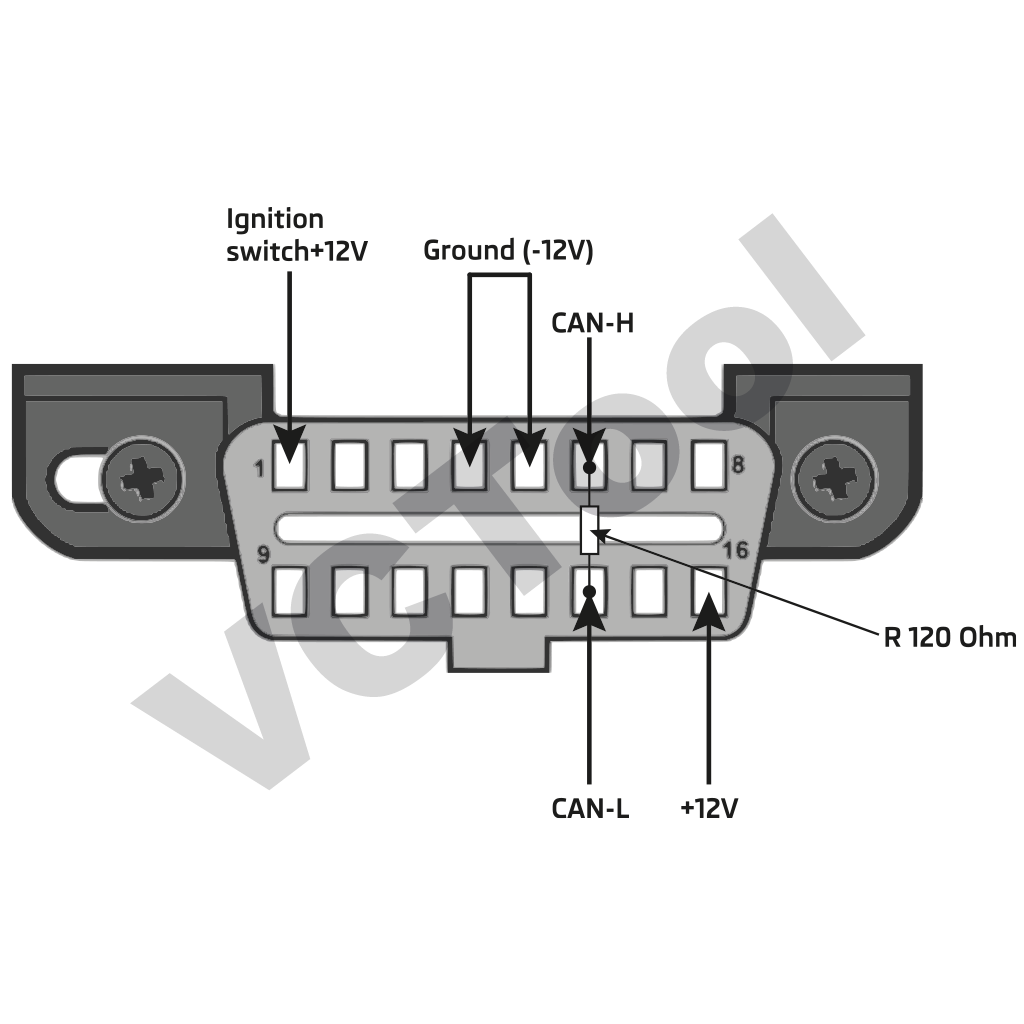 Ignition switch+12V

Ground (-12V)

CAN-H

1

8

9

16

R 120 Ohm

CAN-L

+12V

VCTool